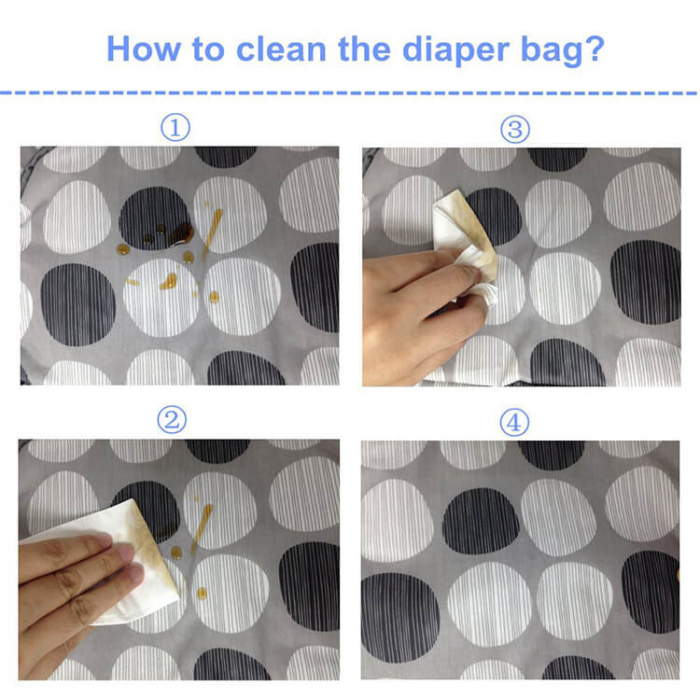 How to clean the diaper bag?

①

③

②

④